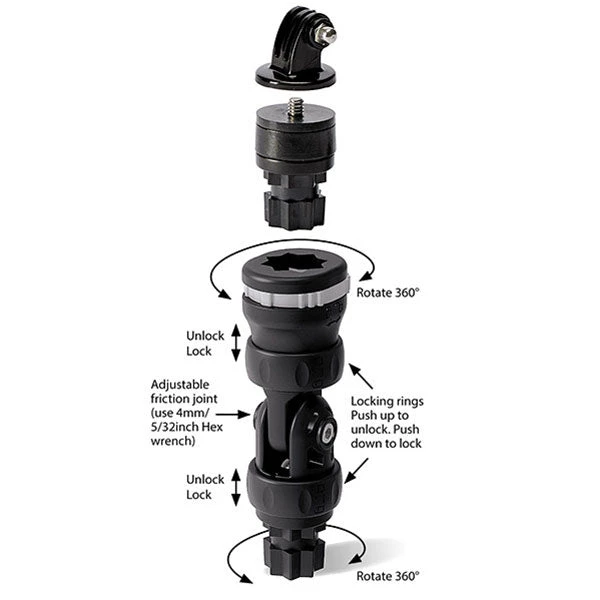 Rotate 360°

Unlock
Lock

Adjustable friction joint (use 4mm/ 5/32inch Hex wrench)

Locking rings Push up to unlock. Push down to lock

Unlock
Lock

Rotate 360°